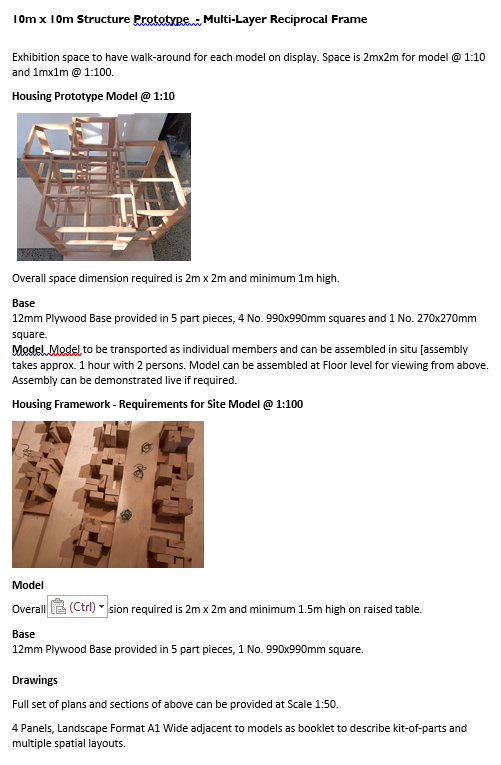 10m x 10m Structure Prototype  - Multi-Layer Reciprocal Frame

Exhibition space to have walk-around for each model on display. Space is 2mx2m for model @ 1:10 and 1mx1m @ 1:100.

Housing Prototype Model @ 1:10

Overall space dimension required is 2m x 2m and minimum 1m high.

Base
12mm Plywood Base provided in 5 part pieces, 4 No. 990x990mm squares and 1 No. 270x270mm square.
Model. Model to be transported as individual members and can be assembled in situ [assembly takes approx. 1 hour with 2 persons. Model can be assembled at Floor level for viewing from above. Assembly can be demonstrated live if required.

Housing Framework - Requirements for Site Model @ 1:100

Model
Overall (Ctrl) sion required is 2m x 2m and minimum 1.5m high on raised table.

Base
12mm Plywood Base provided in 5 part pieces, 1 No. 990x990mm square.

Drawings

Full set of plans and sections of above can be provided at Scale 1:50.

4 Panels, Landscape Format A1 Wide adjacent to models as booklet to describe kit-of-parts and multiple spatial layouts.